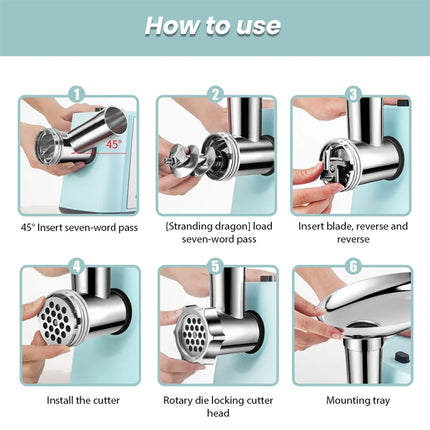 How to use

1

45°

45° Insert seven-word pass

2

[Stranding dragon] load seven-word pass

3

Insert blade, reverse and reverse

4

Install the cutter

5

Rotary die locking cutter head

6

Mounting tray