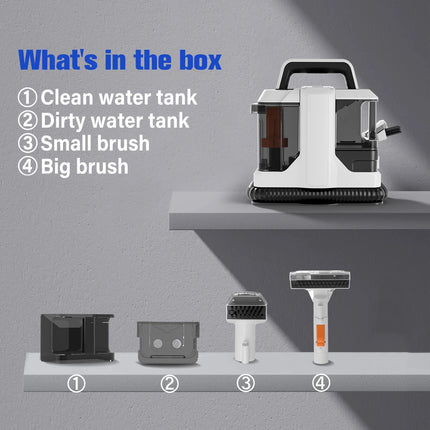 What's in the box

① Clean water tank
② Dirty water tank
③ Small brush
④ Big brush

①
②
③
④