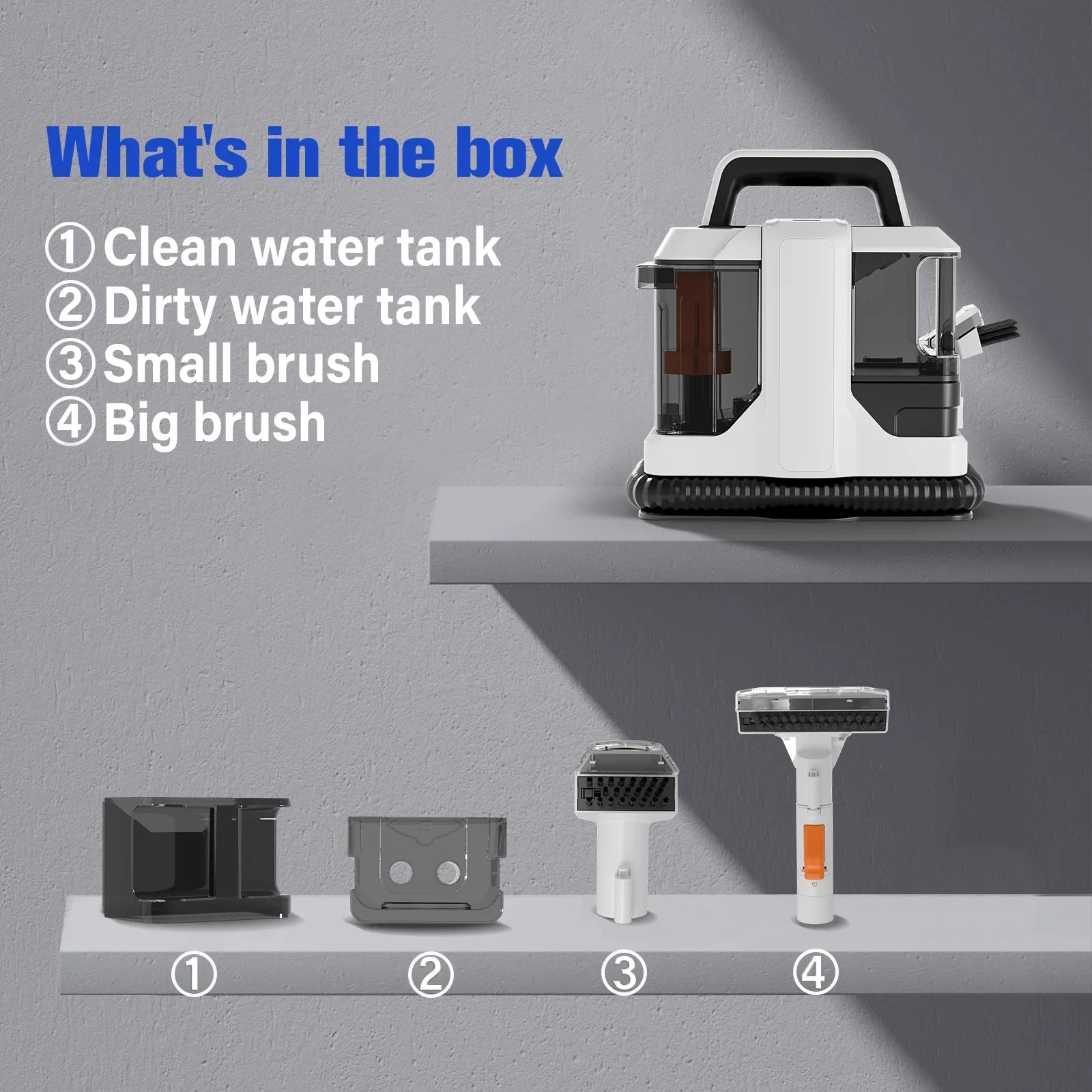 What's in the box

① Clean water tank
② Dirty water tank
③ Small brush
④ Big brush

① ② ③ ④