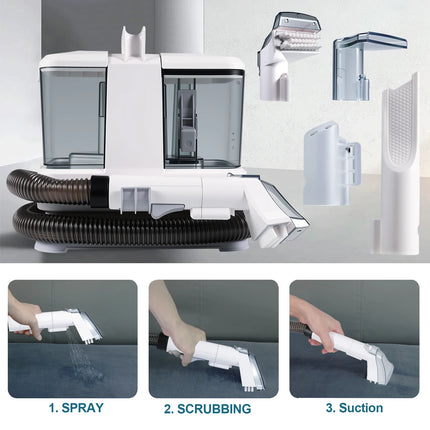 1. SPRAY

2. SCRUBBING

3. Suction